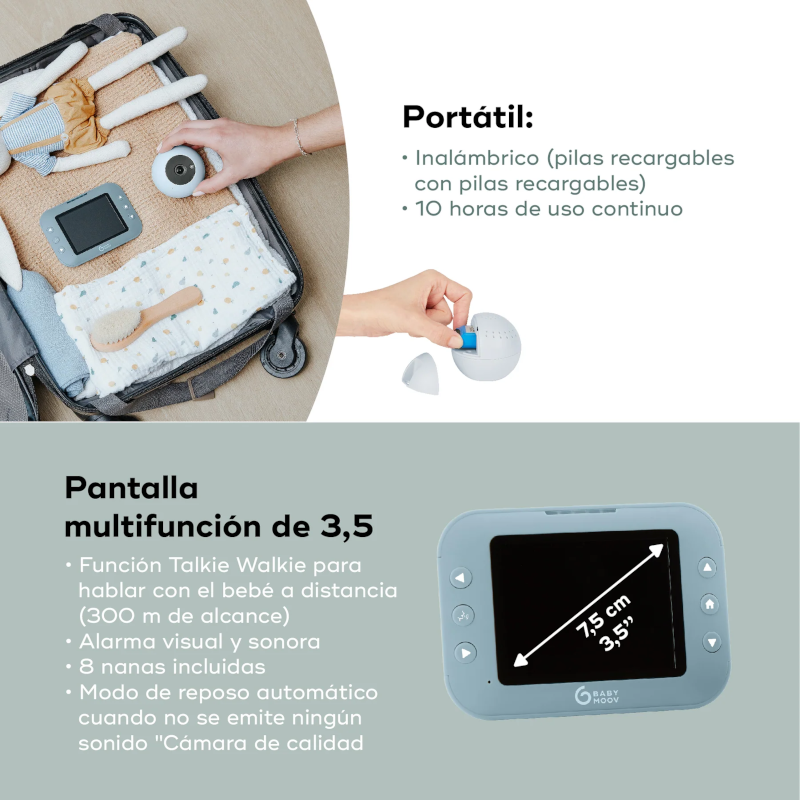 Portátil:

• Inalámbrico (pilas recargables con pilas recargables)
• 10 horas de uso continuo

Pantalla multifunción de 3,5

• Función Talkie Walkie para hablar con el bebé a distancia (300 m de alcance)
• Alarma visual y sonora
• 8 nanas incluidas
• Modo de reposo automático cuando no se emite ningún sonido "Cámara de calidad

7,5 cm
3,5"

BABY MOOV