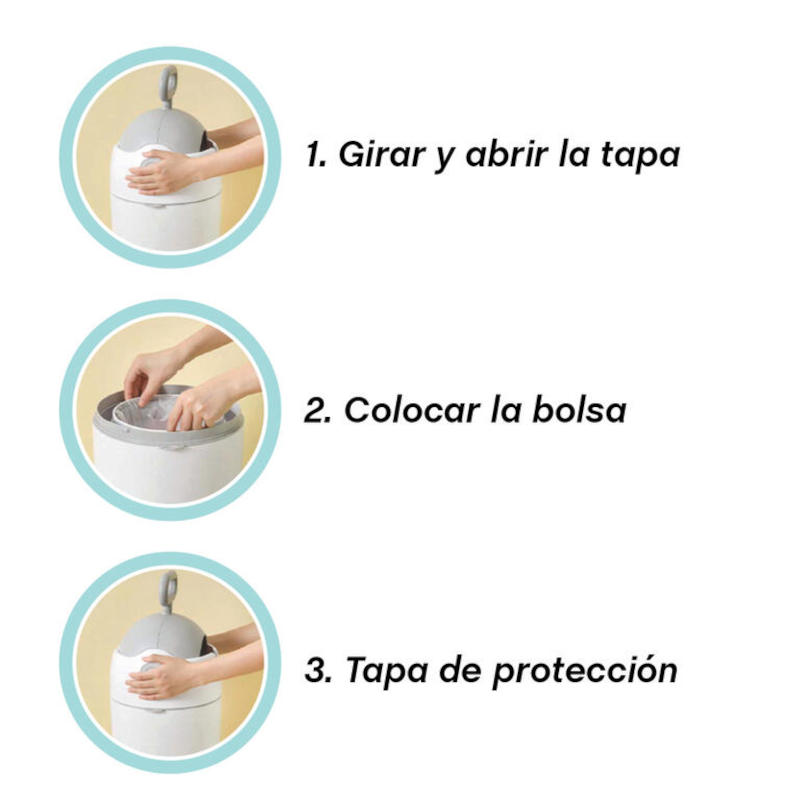 1. Girar y abrir la tapa

2. Colocar la bolsa

3. Tapa de protección